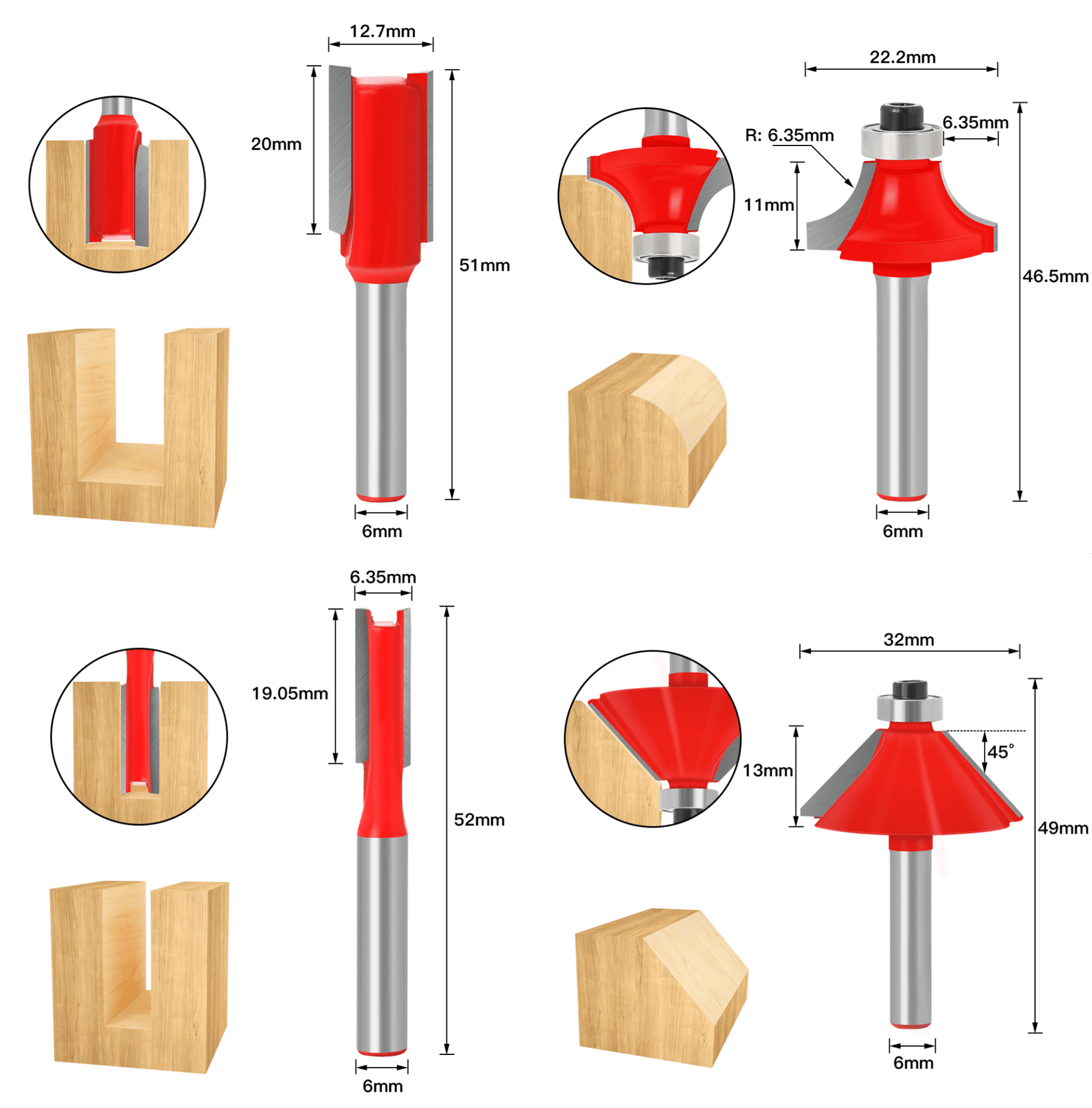 12.7mm
20mm
51mm
6mm

22.2mm
6.35mm
R: 6.35mm
11mm
46.5mm
6mm

6.35mm
19.05mm
52mm
6mm

32mm
45°
13mm
49mm
6mm